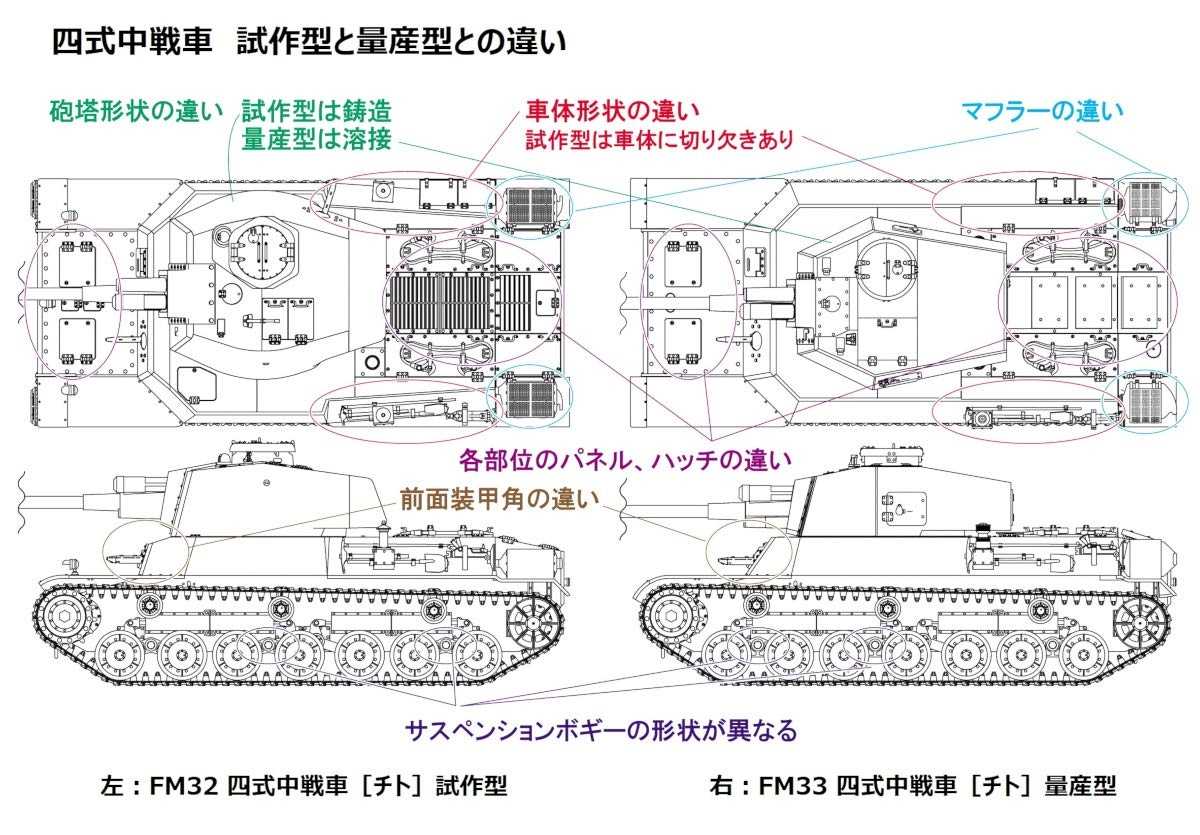 四式中戦車　試作型と量産型との違い

砲塔形状の違い　試作型は鋳造
量産型は溶接

車体形状の違い
試作型は車体に切り欠きあり

マフラーの違い

各部位のパネル、ハッチの違い

前面装甲角の違い

サスペンションボギーの形状が異なる

左：FM32 四式中戦車［チト］試作型

右：FM33 四式中戦車［チト］量産型