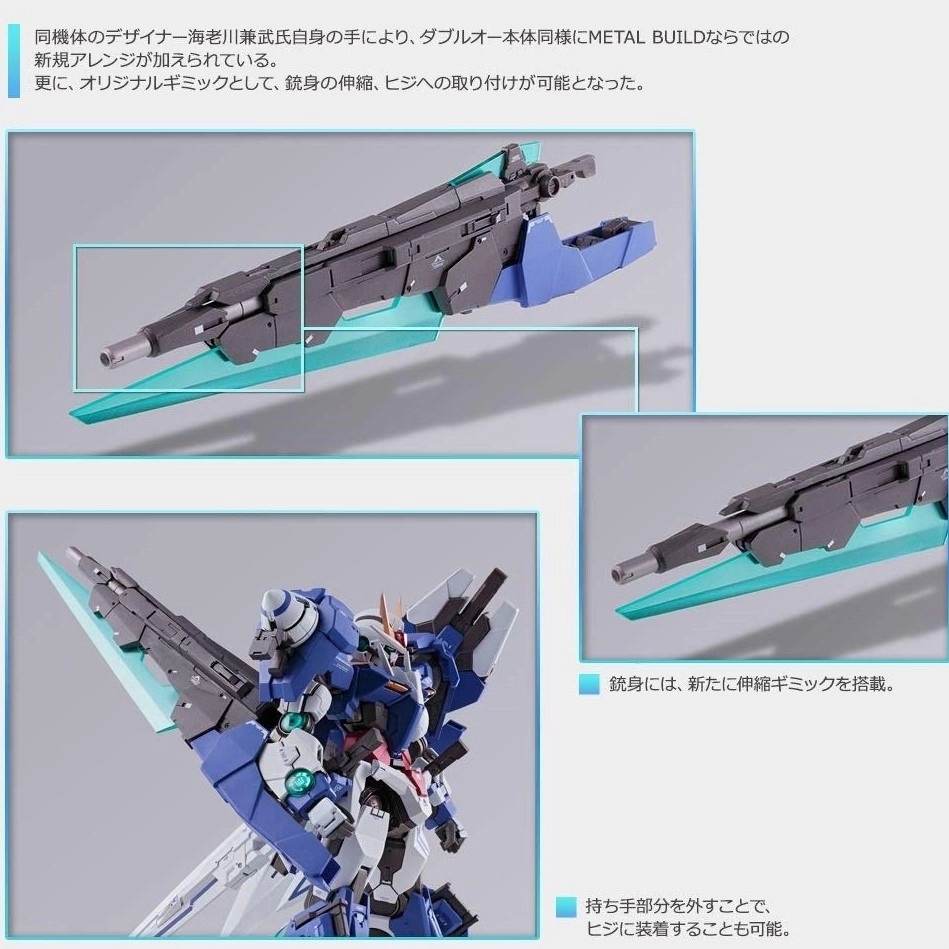 同機体のデザイナー海老川兼武氏自身の手により、ダブルオー本体同様にMETAL BUILDならではの新規アレンジが加えられている。
更に、オリジナルギミックとして、銃身の伸縮、ヒジへの取り付けが可能となった。

銃身には、新たに伸縮ギミックを搭載。

持ち手部分を外すことで、ヒジに装着することも可能。