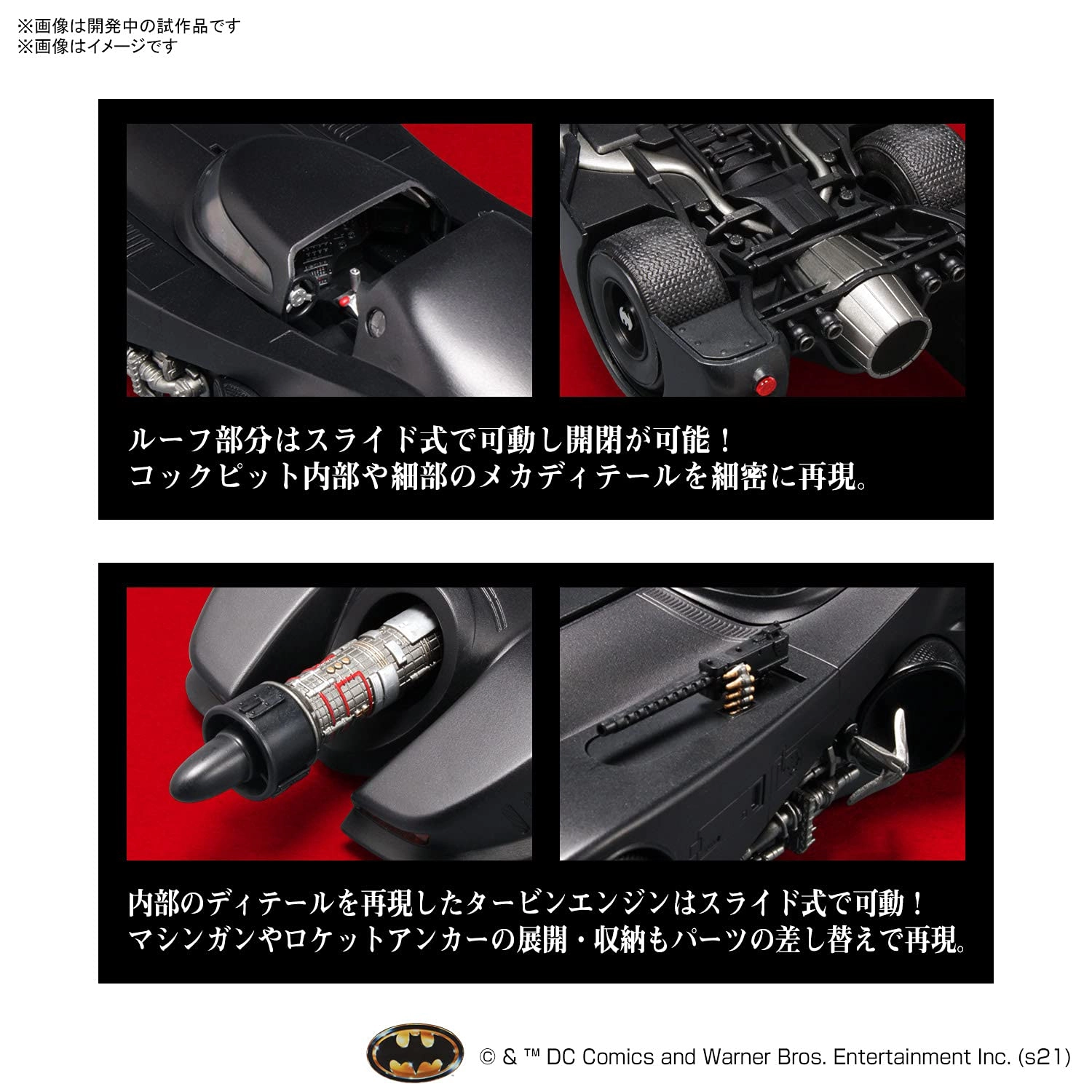 ※画像は開発中の試作品です
※画像はイメージです

ルーフ部分はスライド式で可動し開閉が可能！
コックピット内部や細部のメカディテールを細密に再現。

内部のディテールを再現したタービンエンジンはスライド式で可動！
マシンガンやロケットアンカーの展開・収納もパーツの差し替えで再現。

© & ™ DC Comics and Warner Bros. Entertainment Inc. (s21)