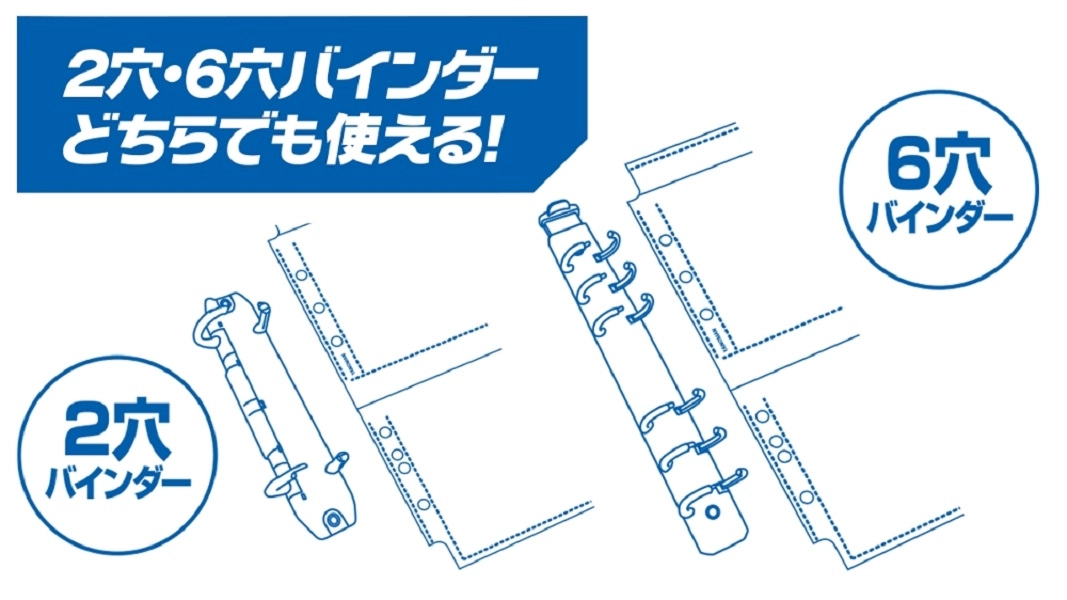 2穴・6穴バインダー
どちらでも使える!

6穴
バインダー

2穴
バインダー